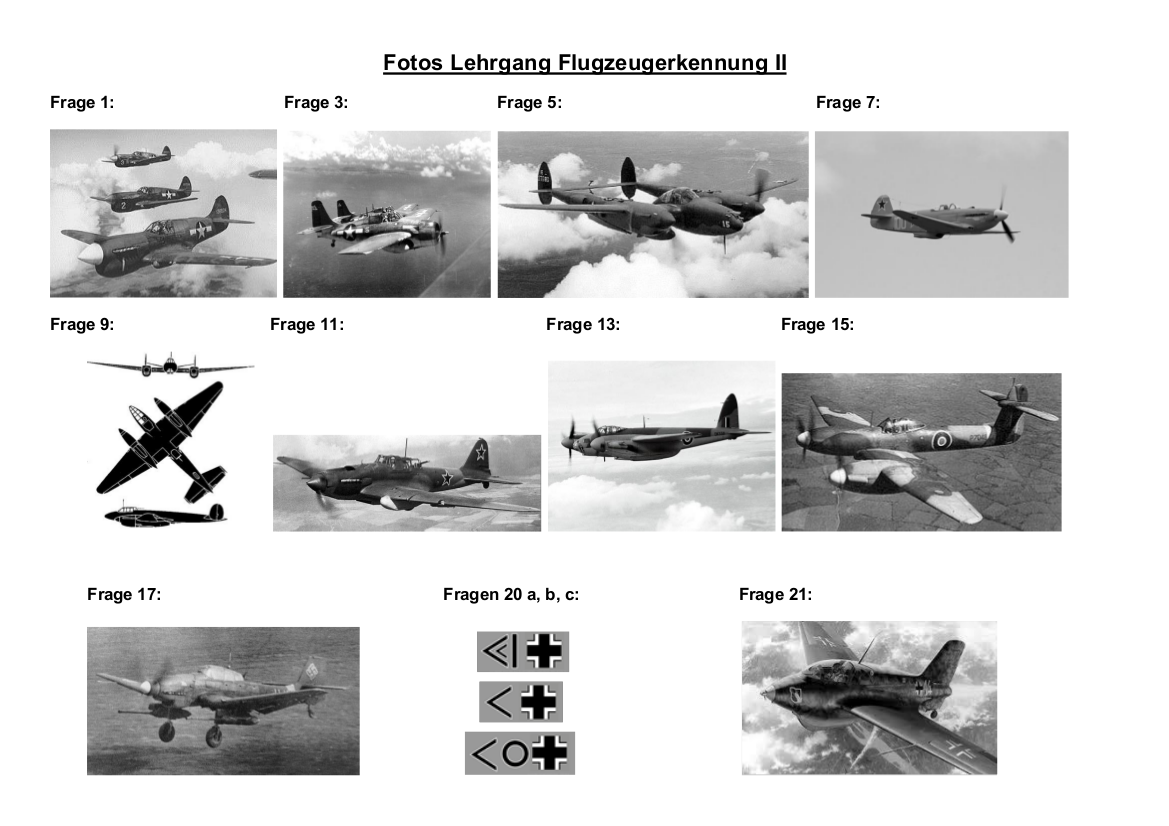 Fotos Lehrgang Flugzeugerkennung II

Frage 1:

Frage 3:

Frage 5:

Frage 7:

Frage 9:

Frage 11:

Frage 13:

Frage 15:

Frage 17:

Fragen 20 a, b, c:

Frage 21: